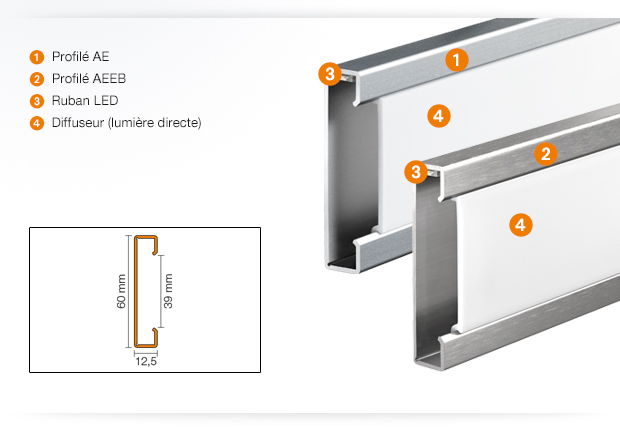 1 Profilé AE
2 Profilé AEEB
3 Ruban LED
4 Diffuseur (lumière directe)

60 mm
39 mm
12,5

3
1
4
3
2
4